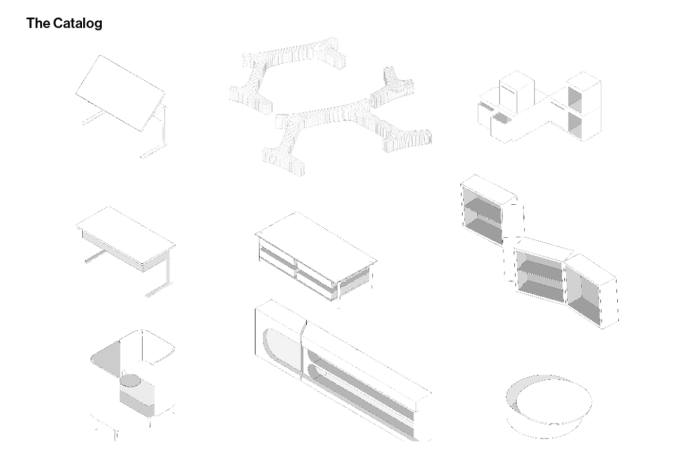 The Catalog